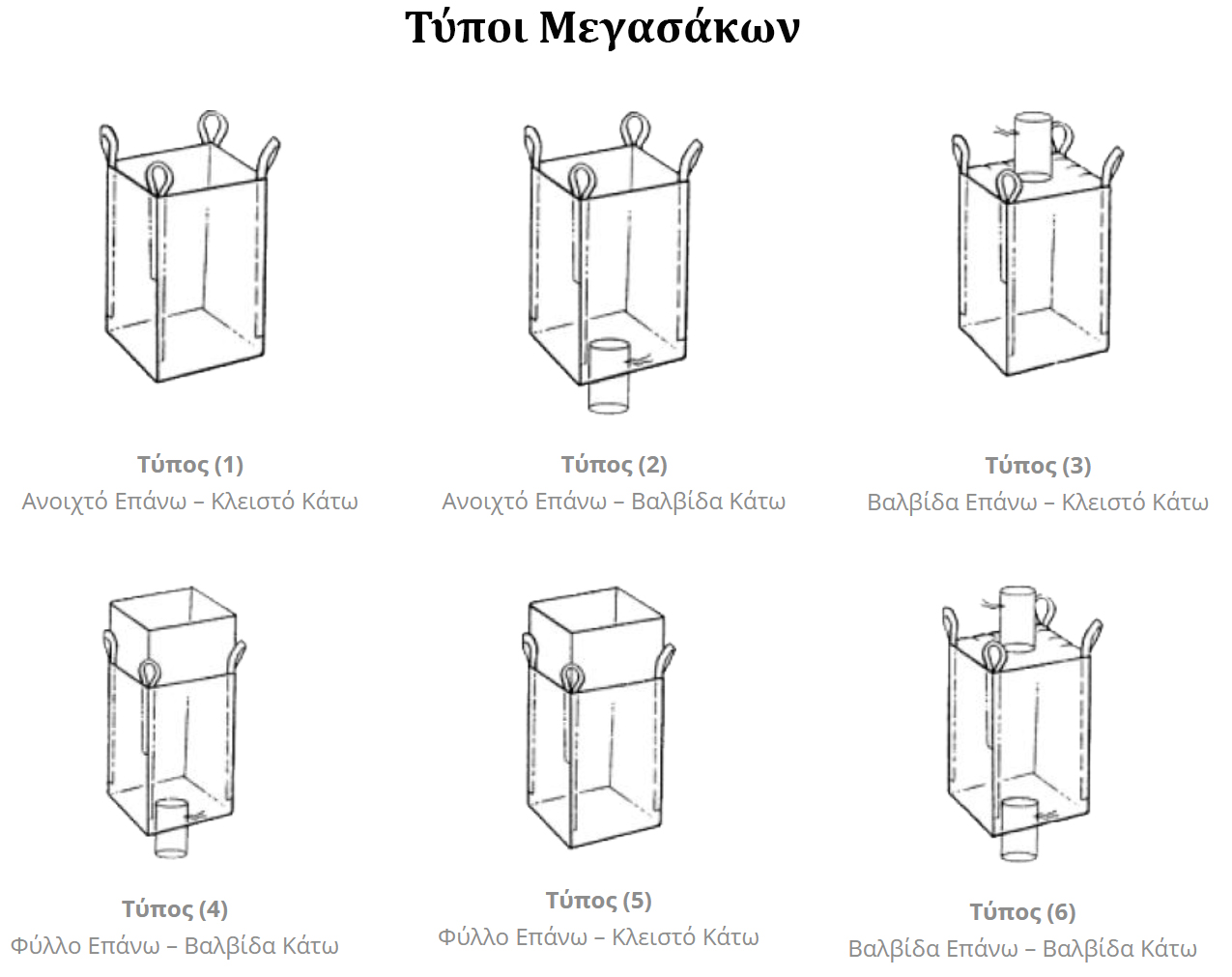 Τύποι Μεγασάκων

Τύπος (1)
Ανοιχτό Επάνω – Κλειστό Κάτω

Τύπος (2)
Ανοιχτό Επάνω – Βαλβίδα Κάτω

Τύπος (3)
Βαλβίδα Επάνω – Κλειστό Κάτω

Τύπος (4)
Φύλλο Επάνω – Βαλβίδα Κάτω

Τύπος (5)
Φύλλο Επάνω – Κλειστό Κάτω

Τύπος (6)
Βαλβίδα Επάνω – Βαλβίδα Κάτω